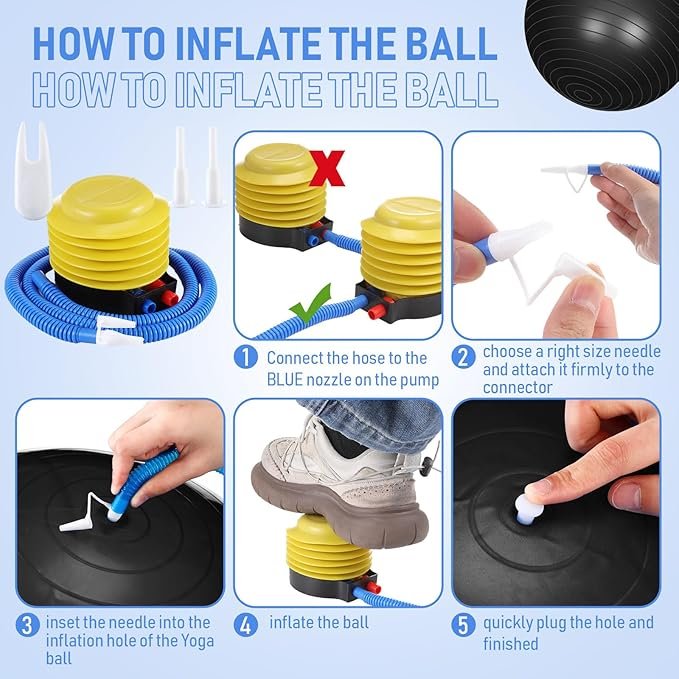 HOW TO INFLATE THE BALL
HOW TO INFLATE THE BALL

1 Connect the hose to the BLUE nozzle on the pump

2 choose a right size needle and attach it firmly to the connector

3 inset the needle into the inflation hole of the Yoga ball

4 inflate the ball

5 quickly plug the hole and finished